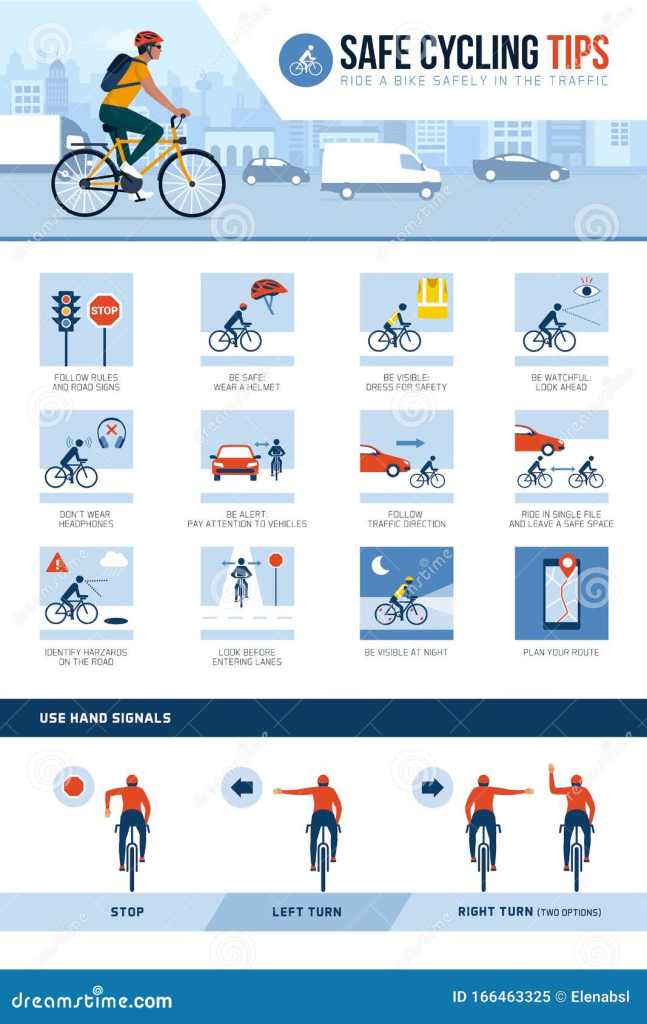 SAFE CYCLING TIPS
RIDE A BIKE SAFELY IN THE TRAFFIC

STOP

FOLLOW RULES AND ROAD SIGNS

BE SAFE: WEAR A HELMET

BE VISIBLE: DRESS FOR SAFETY

BE WATCHFUL: LOOK AHEAD

DON'T WEAR HEADPHONES

BE ALERT: PAY ATTENTION TO VEHICLES

FOLLOW TRAFFIC DIRECTION

RIDE IN SINGLE FILE AND LEAVE A SAFE SPACE

IDENTIFY HARZARDS ON THE ROAD

LOOK BEFORE ENTERING LANES

BE VISIBLE AT NIGHT

PLAN YOUR ROUTE

USE HAND SIGNALS

STOP

LEFT TURN

RIGHT TURN (TWO OPTIONS)

dreamstime.com

ID 166463325 © Elenabsl